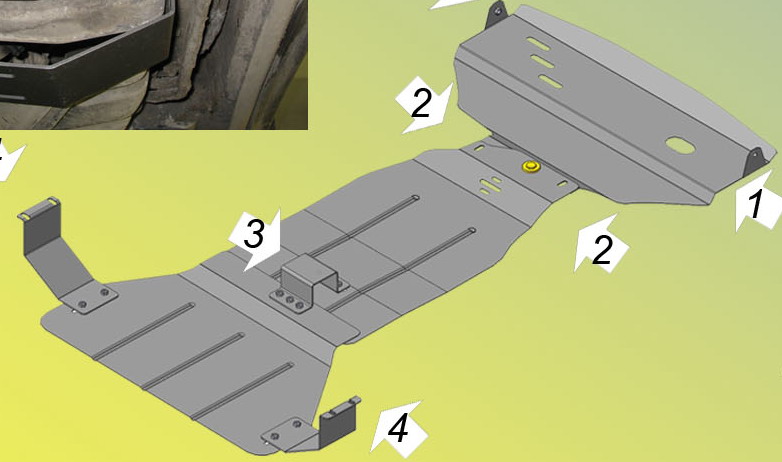 2
1
3
2
4