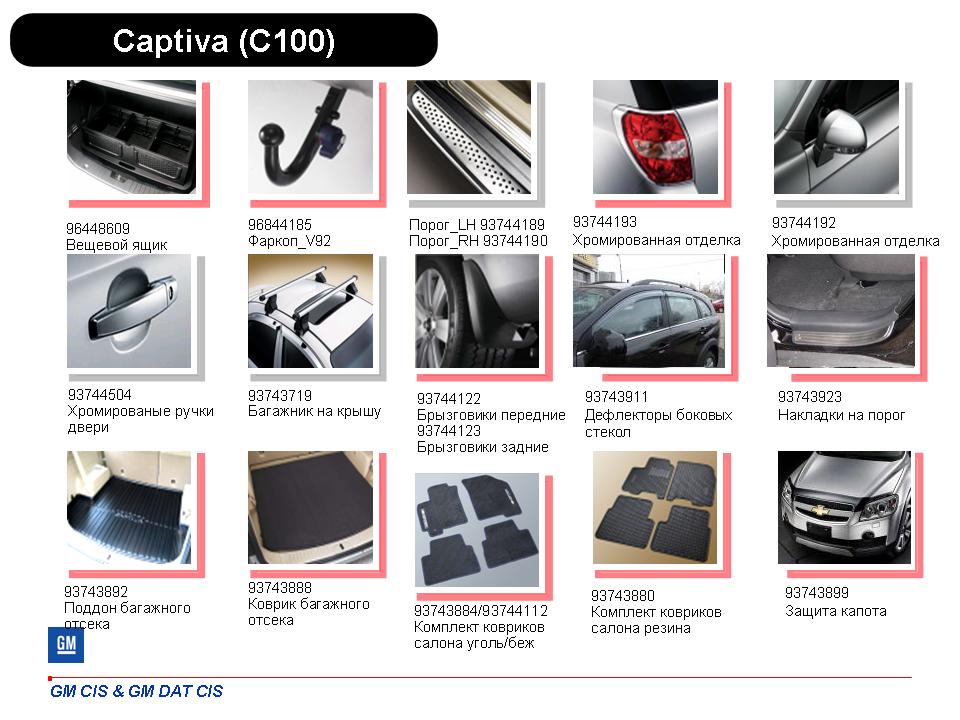 Captiva (C100)

96448609
Вещевой ящик

96844185
Фаркоп_V92

Порог_LH 93744189
Порог_RH 93744190

93744193
Хромированная отделка

93744192
Хромированная отделка

93744504
Хромированые ручки двери

93743719
Багажник на крышу

93744122
Брызговики передние
93744123
Брызговики задние

93743911
Дефлекторы боковых стекол

93743923
Накладки на порог

93743892
Поддон багажного отсека

93743888
Коврик багажного отсека

93743884/93744112
Комплект ковриков салона уголь/беж

93743880
Комплект ковриков салона резина

93743899
Защита капота

GM

GM CIS & GM DAT CIS